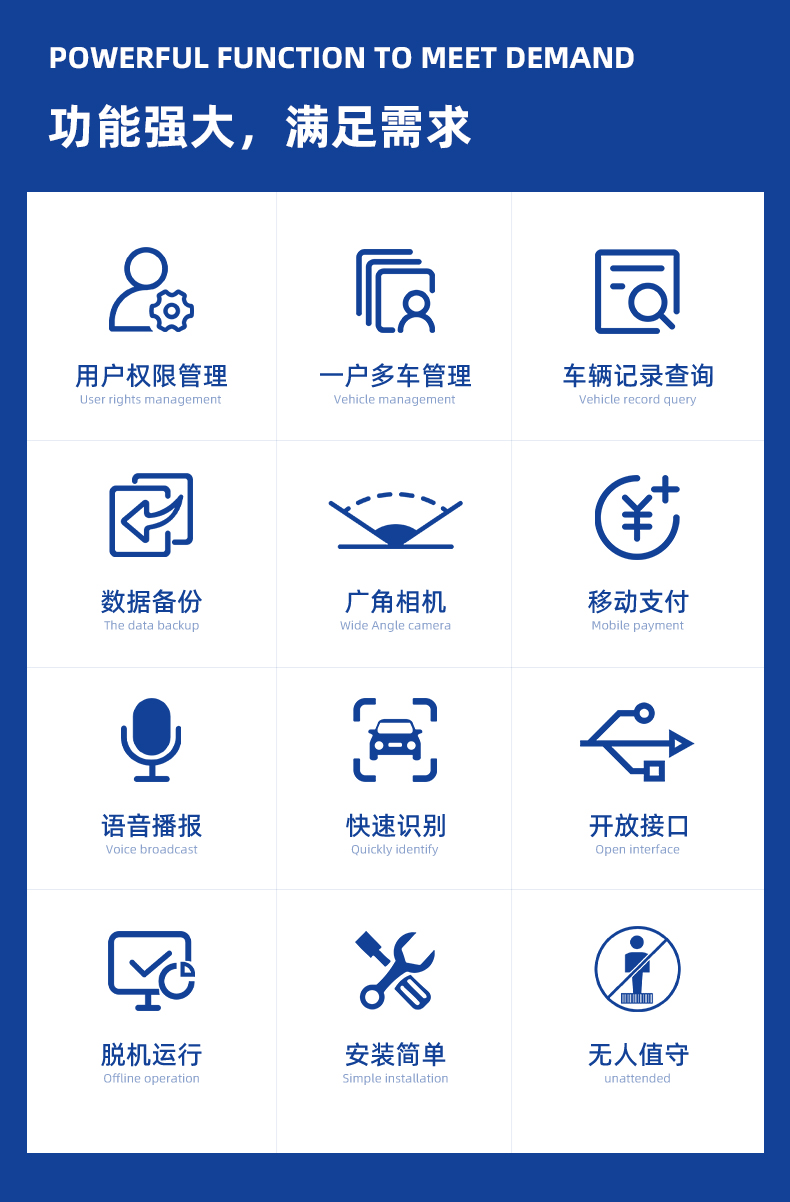 POWERFUL FUNCTION TO MEET DEMAND

功能强大，满足需求

用户权限管理
User rights management

一户多车管理
Vehicle management

车辆记录查询
Vehicle record query

数据备份
The data backup

广角相机
Wide Angle camera

移动支付
Mobile payment

语音播报
Voice broadcast

快速识别
Quickly identify

开放接口
Open interface

脱机运行
Offline operation

安装简单
Simple installation

无人值守
unattended