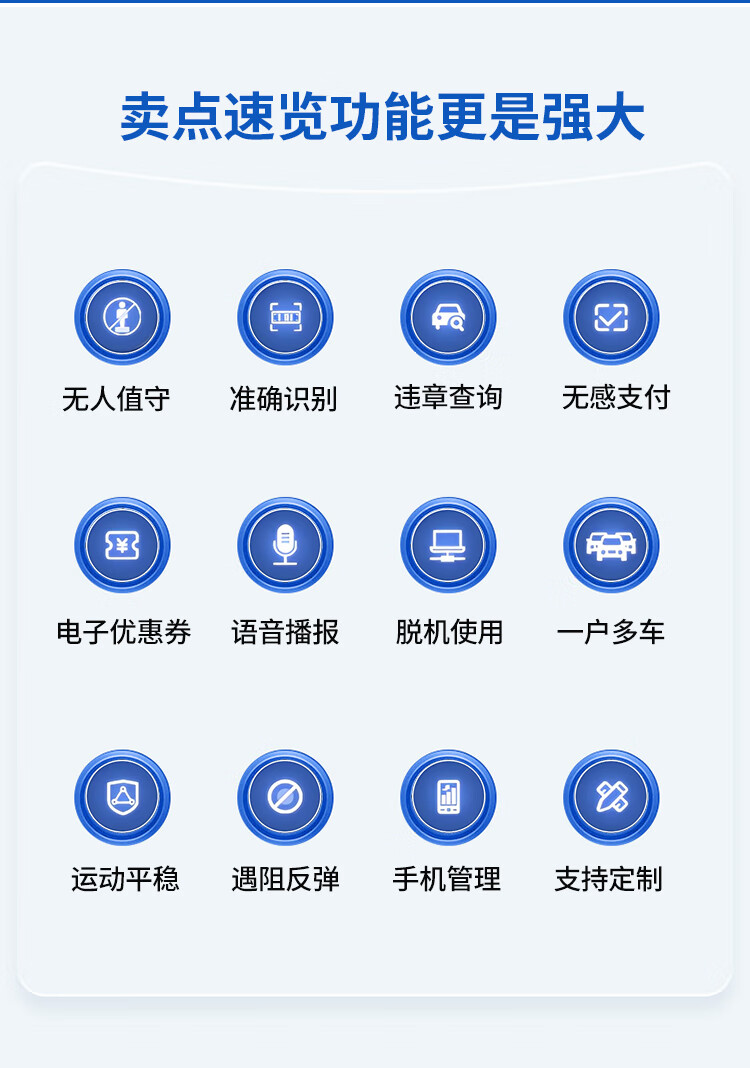 卖点速览功能更是强大

无人值守

准确识别

违章查询

无感支付

电子优惠券

语音播报

脱机使用

一户多车

运动平稳

遇阻反弹

手机管理

支持定制